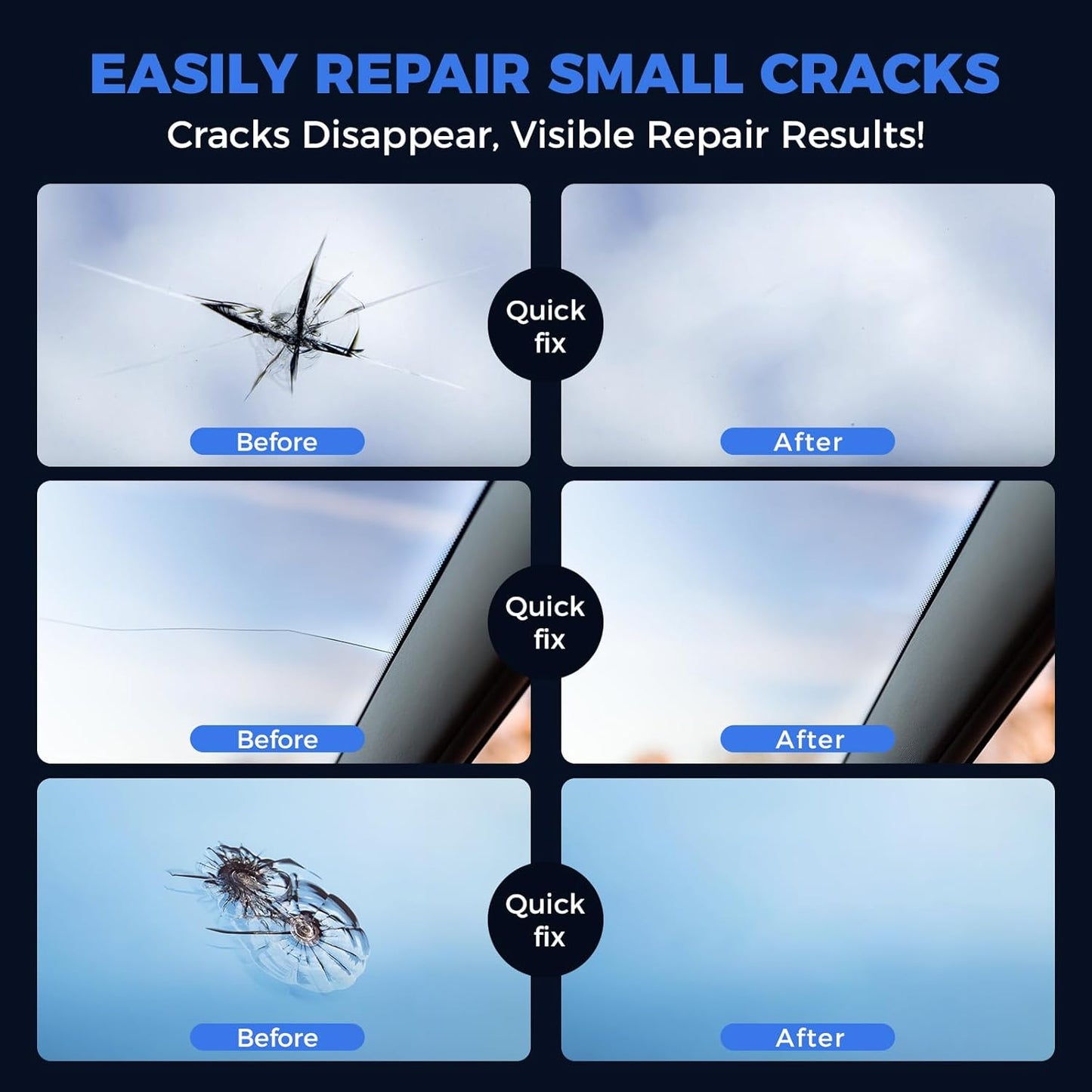 EASILY REPAIR SMALL CRACKS
Cracks Disappear, Visible Repair Results!

Before
Quick fix
After

Before
Quick fix
After

Before
Quick fix
After