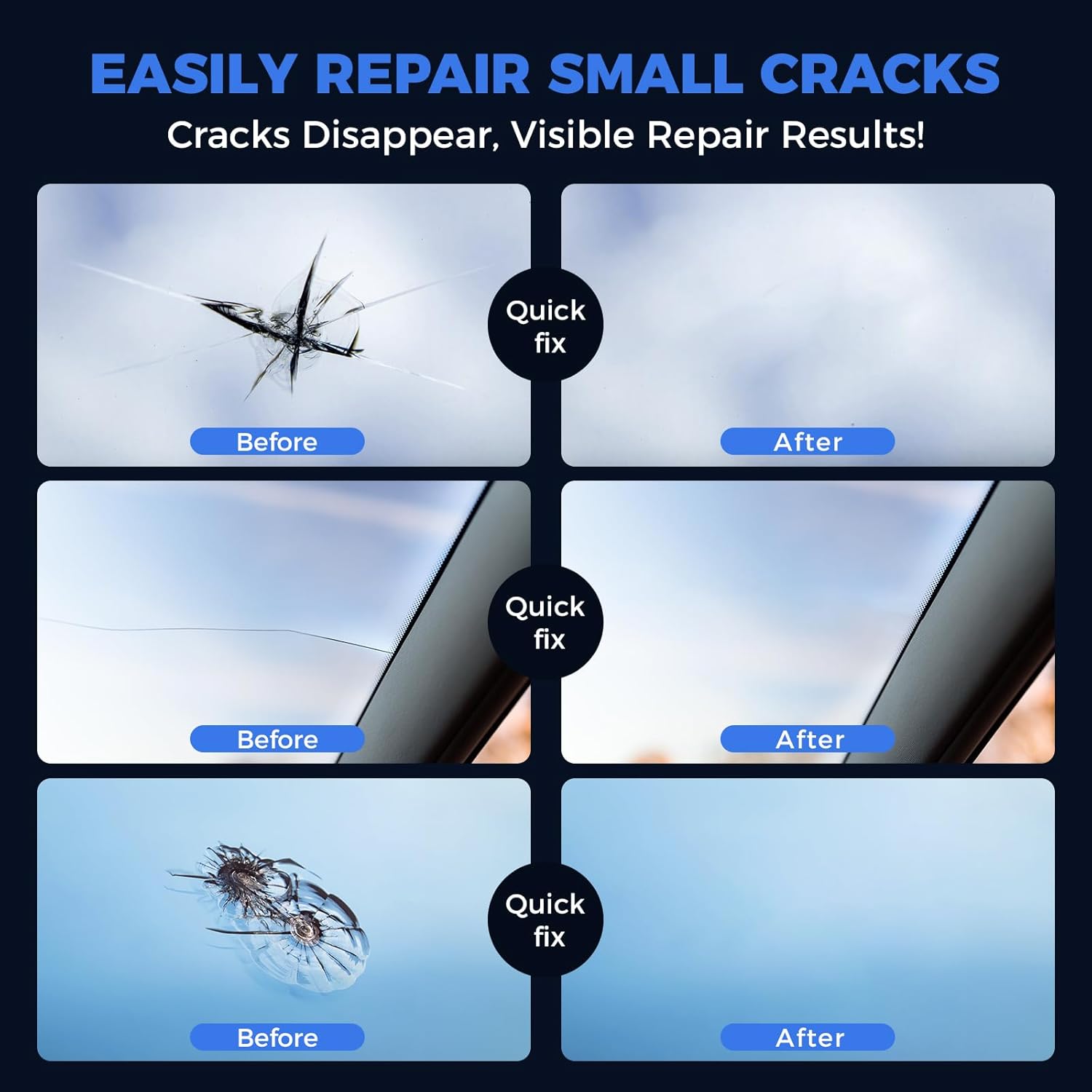 EASILY REPAIR SMALL CRACKS

Cracks Disappear, Visible Repair Results!

Before

Quick fix

After

Before

Quick fix

After

Before

Quick fix

After