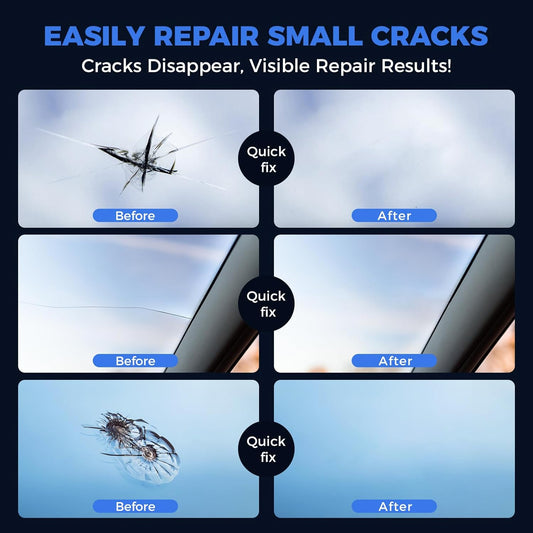 EASILY REPAIR SMALL CRACKS
Cracks Disappear, Visible Repair Results!

Before
Quick fix
After

Before
Quick fix
After

Before
Quick fix
After