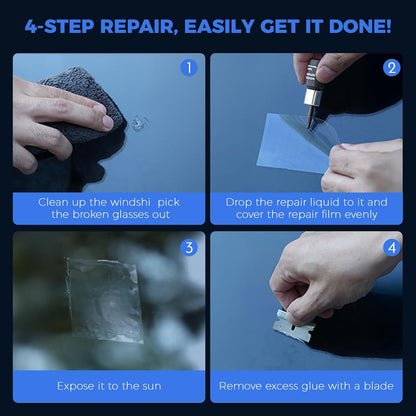 4-STEP REPAIR, EASILY GET IT DONE!

1

Clean up the windshi pick the broken glasses out

2

Drop the repair liquid to it and cover the repair film evenly

3

Expose it to the sun

4

Remove excess glue with a blade